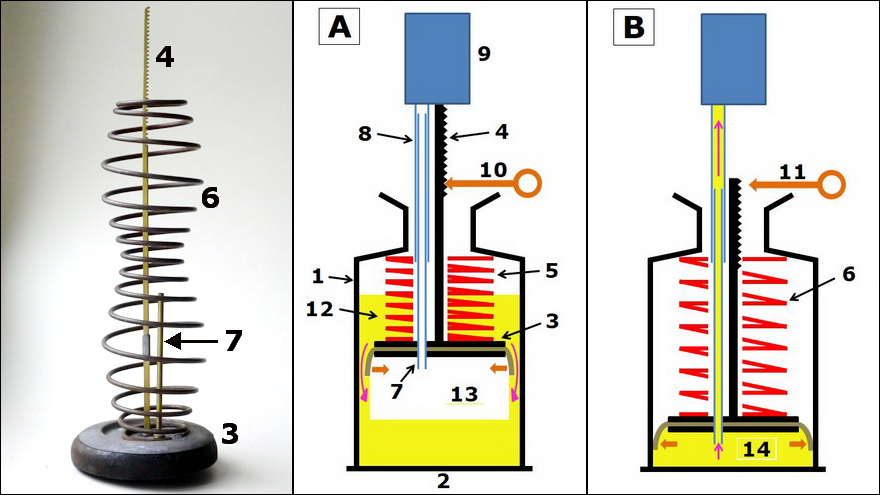 4
6
7
3

A
9
8
4
10
1
5
12
3
7
13
2

B
11
6
14